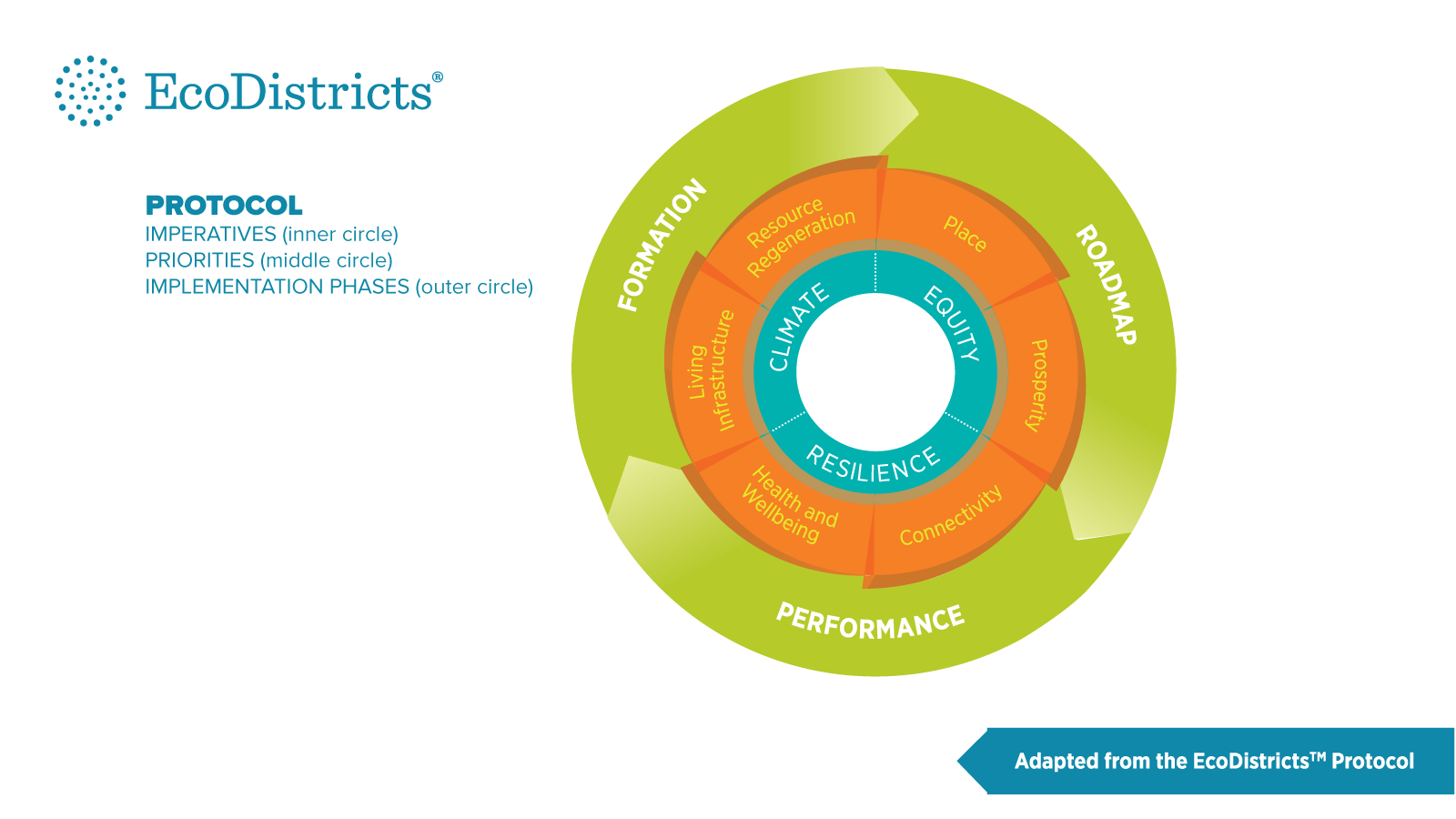 EcoDistricts®

PROTOCOL
IMPERATIVES (inner circle)
PRIORITIES (middle circle)
IMPLEMENTATION PHASES (outer circle)

FORMATION
ROADMAP
PERFORMANCE

Resource Regeneration
Place
Prosperity
Connectivity
Health and Wellbeing
Living Infrastructure

CLIMATE
EQUITY
RESILIENCE

Adapted from the EcoDistricts™ Protocol